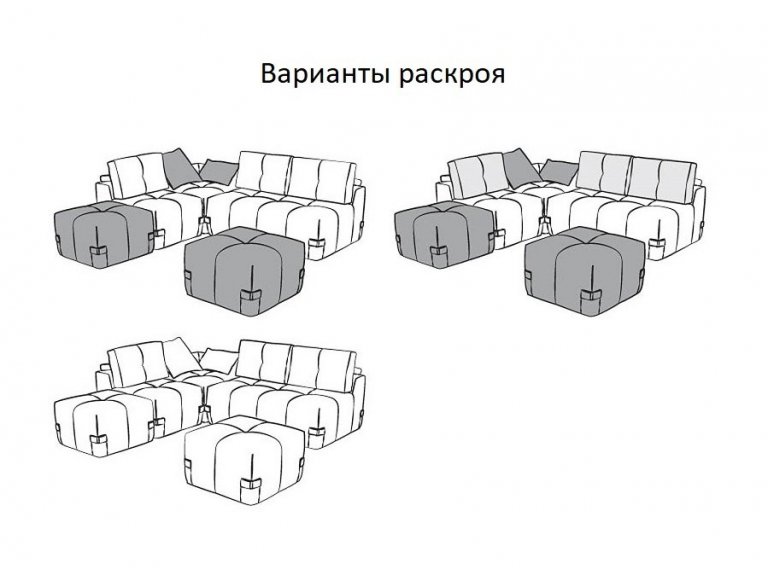 Варианты раскроя